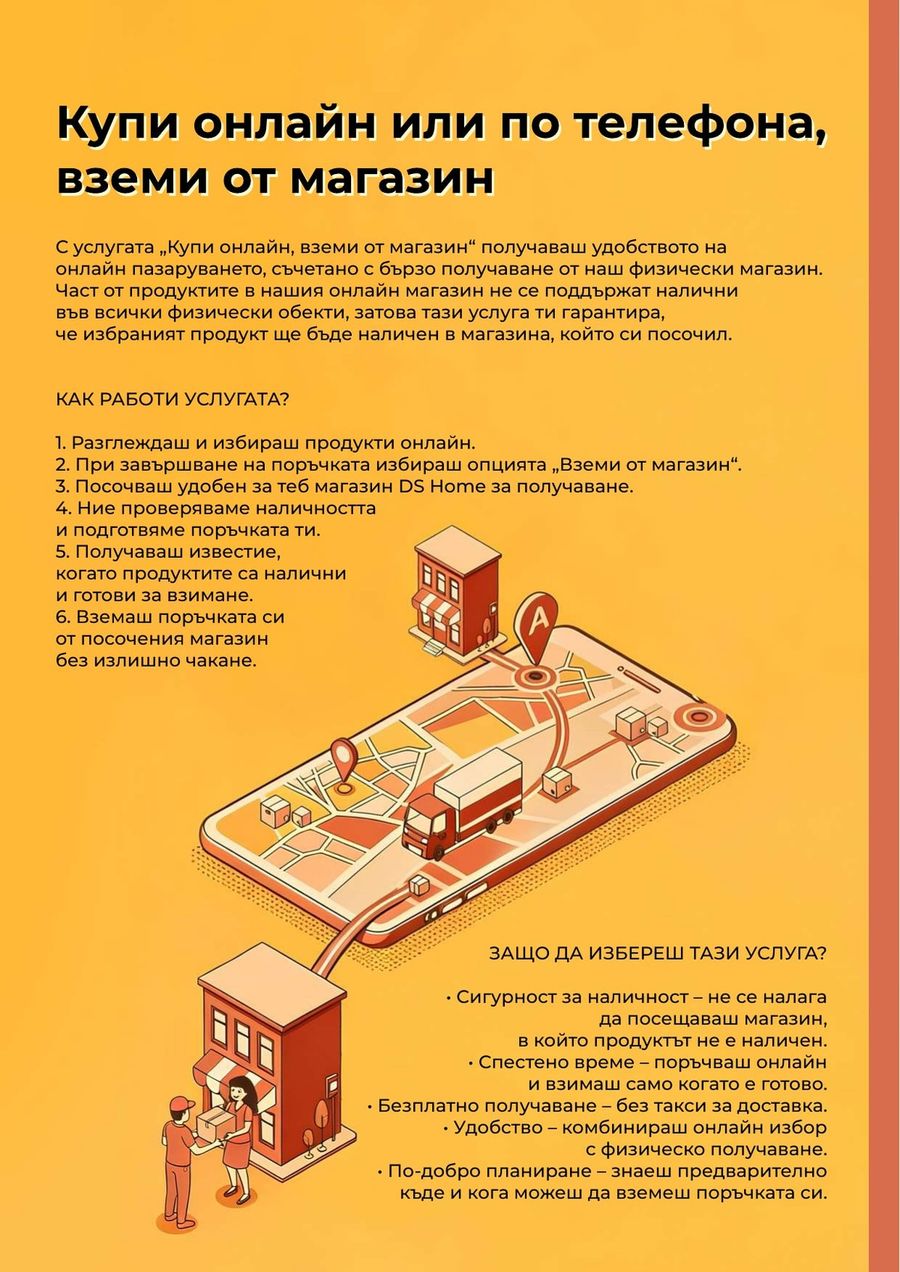 Купи онлайн или по телефона, вземи от магазин

С услугата „Купи онлайн, вземи от магазин“ получаваш удобството на онлайн пазаруването, съчетано с бързо получаване от наш физически магазин. Част от продуктите в нашия онлайн магазин не се поддържат налични във всички физически обекти, затова тази услуга ти гарантира, че избраният продукт ще бъде наличен в магазина, който си посочил.

КАК РАБОТИ УСЛУГАТА?

1. Разглеждаш и избираш продукти онлайн.
2. При завършване на поръчката избираш опцията „Вземи от магазин“.
3. Посочваш удобен за теб магазин DS Home за получаване.
4. Ние проверяваме наличността и подготвяме поръчката ти.
5. Получаваш известие, когато продуктите са налични и готови за взимане.
6. Вземаш поръчката си от посочения магазин без излишно чакане.

A

ЗАЩО ДА ИЗБЕРЕШ ТАЗИ УСЛУГА?

• Сигурност за наличност – не се налага да посещаваш магазин, в който продуктът не е наличен.
• Спестено време – поръчваш онлайн и взимаш само когато е готово.
• Безплатно получаване – без такси за доставка.
• Удобство – комбинираш онлайн избор с физическо получаване.
• По-добро планиране – знаеш предварително къде и кога можеш да вземеш поръчката си.